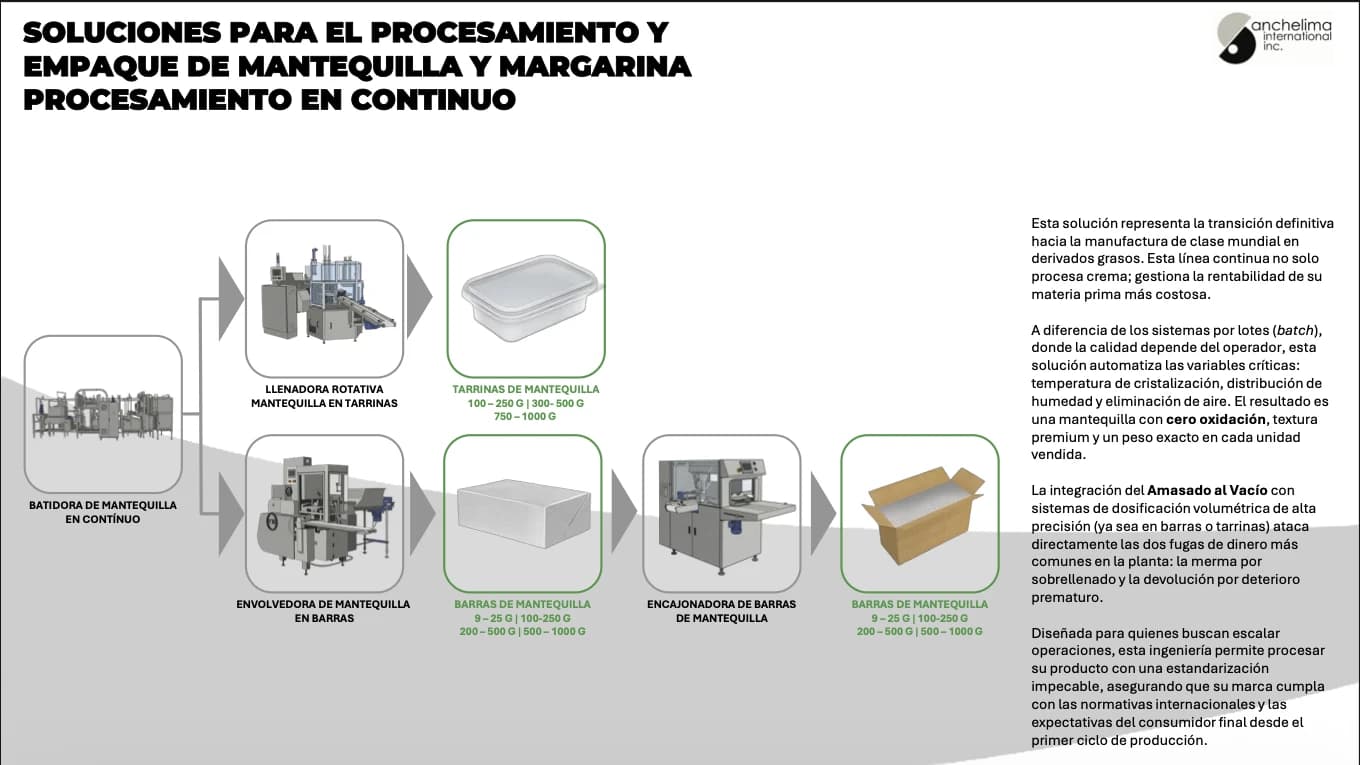 SOLUCIONES PARA EL PROCESAMIENTO Y EMPAQUE DE MANTEQUILLA Y MARGARINA
PROCESAMIENTO EN CONTINUO

Sanchelima international inc.

BATIDORA DE MANTEQUILLA EN CONTÍNUO

LLENADORA ROTATIVA MANTEQUILLA EN TARRINAS

TARRINAS DE MANTEQUILLA
100 – 250 G | 300- 500 G
750 – 1000 G

ENVOLVEDORA DE MANTEQUILLA EN BARRAS

BARRAS DE MANTEQUILLA
9 – 25 G | 100-250 G
200 – 500 G | 500 – 1000 G

ENCAJONADORA DE BARRAS DE MANTEQUILLA

BARRAS DE MANTEQUILLA
9 – 25 G | 100-250 G
200 – 500 G | 500 – 1000 G

Esta solución representa la transición definitiva hacia la manufactura de clase mundial en derivados grasos. Esta línea continua no solo procesa crema; gestiona la rentabilidad de su materia prima más costosa.

A diferencia de los sistemas por lotes (batch), donde la calidad depende del operador, esta solución automatiza las variables críticas: temperatura de cristalización, distribución de humedad y eliminación de aire. El resultado es una mantequilla con cero oxidación, textura premium y un peso exacto en cada unidad vendida.

La integración del Amasado al Vacío con sistemas de dosificación volumétrica de alta precisión (ya sea en barras o tarrinas) ataca directamente las dos fugas de dinero más comunes en la planta: la merma por sobrellenado y la devolución por deterioro prematuro.

Diseñada para quienes buscan escalar operaciones, esta ingeniería permite procesar su producto con una estandarización impecable, asegurando que su marca cumpla con las normativas internacionales y las expectativas del consumidor final desde el primer ciclo de producción.